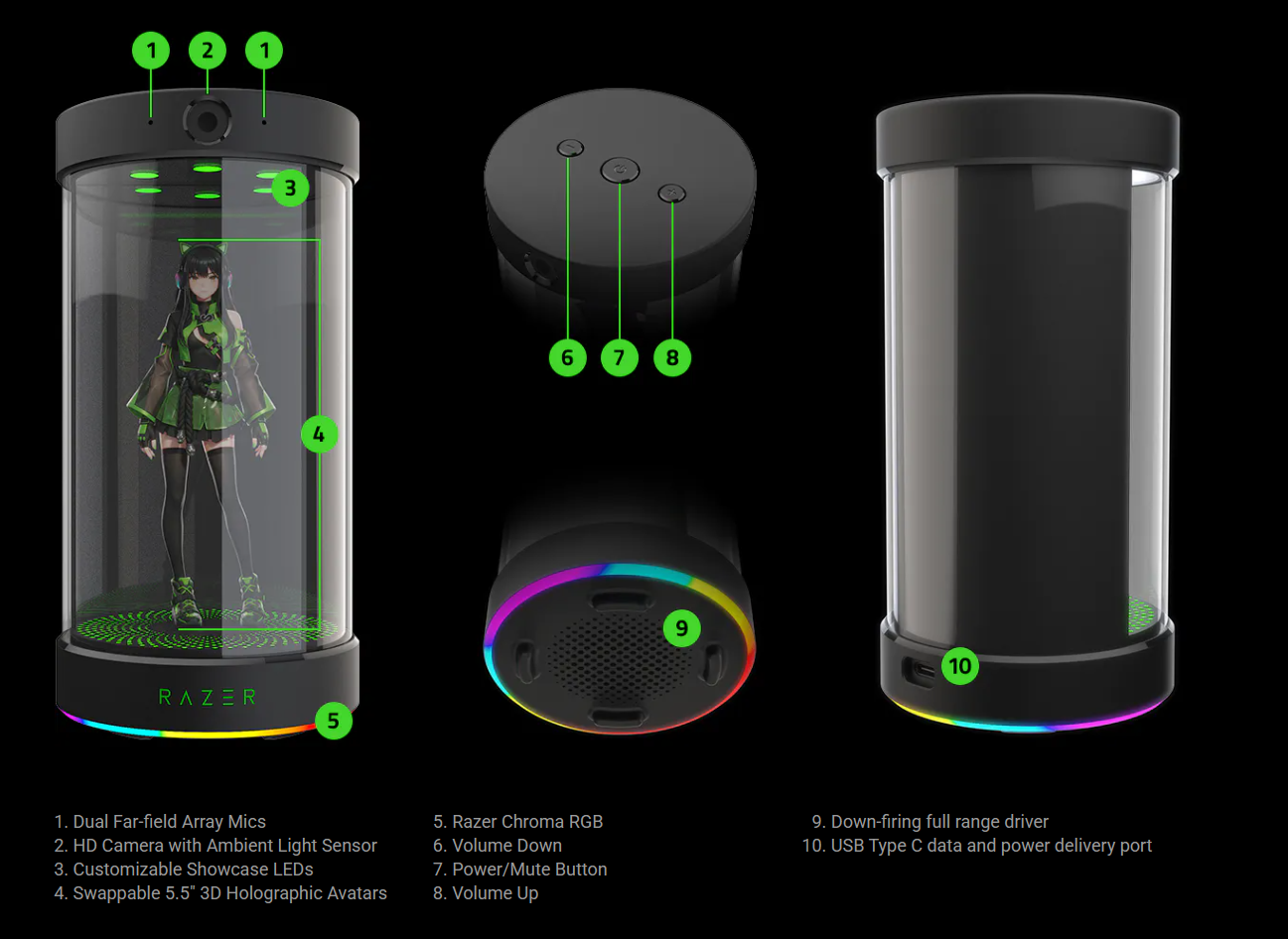 1 2 1

3

4

RAZER

5

6 7 8

9

10

1. Dual Far-field Array Mics
2. HD Camera with Ambient Light Sensor
3. Customizable Showcase LEDs
4. Swappable 5.5" 3D Holographic Avatars

5. Razer Chroma RGB
6. Volume Down
7. Power/Mute Button
8. Volume Up

9. Down-firing full range driver
10. USB Type C data and power delivery port